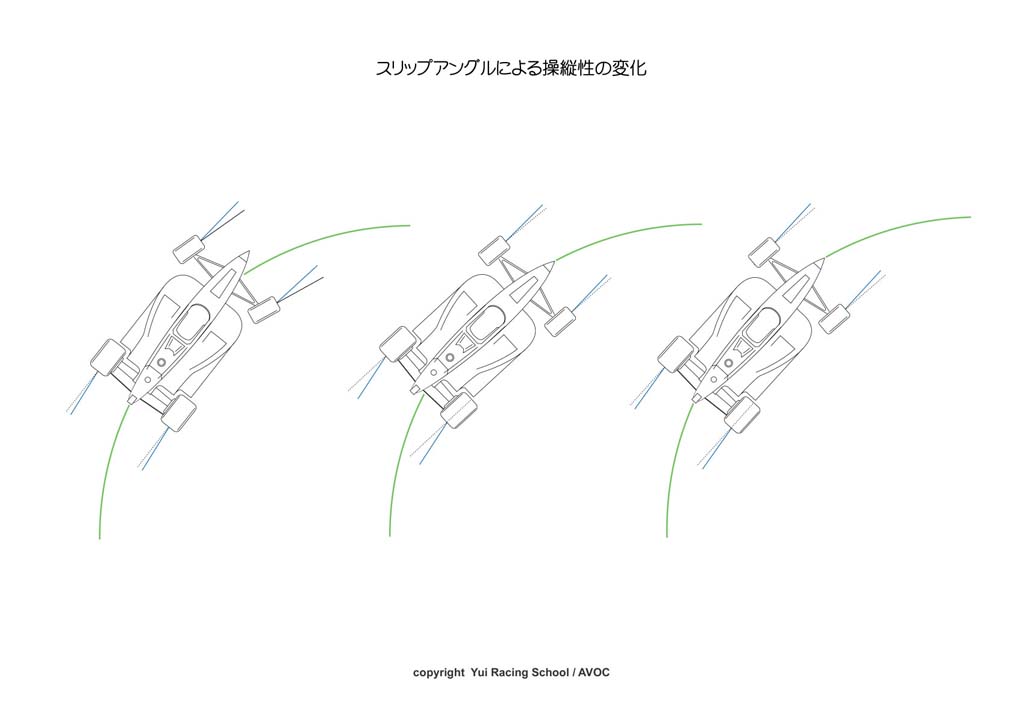 スリップアングルによる操縦性の変化

copyright Yui Racing School / AVOC