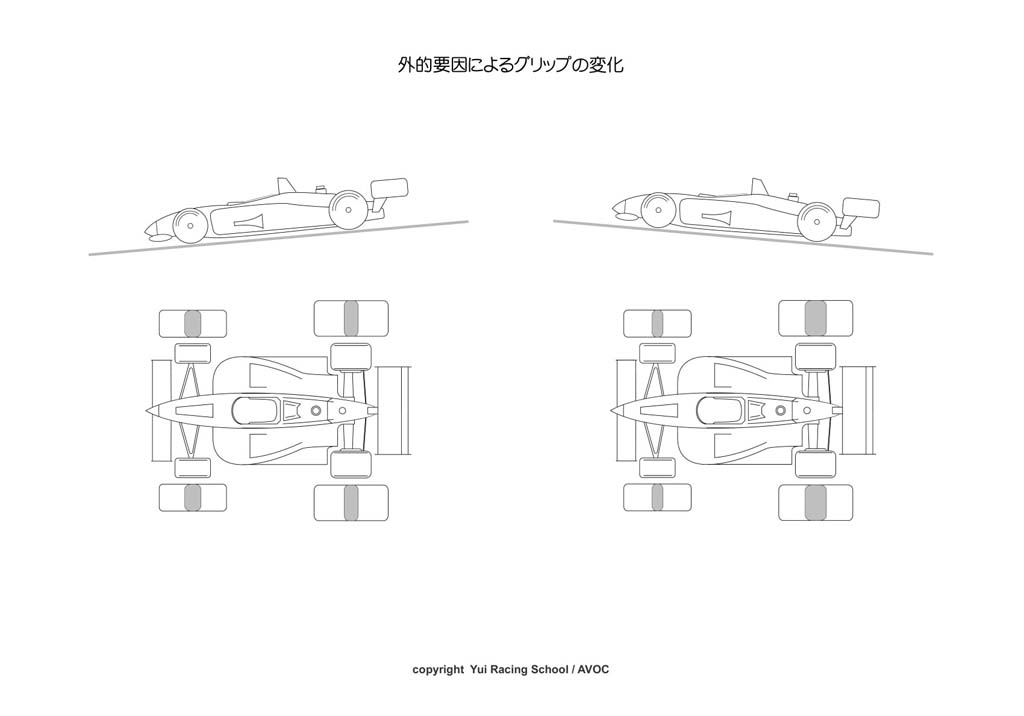 外的要因によるグリップの変化

copyright Yui Racing School / AVOC